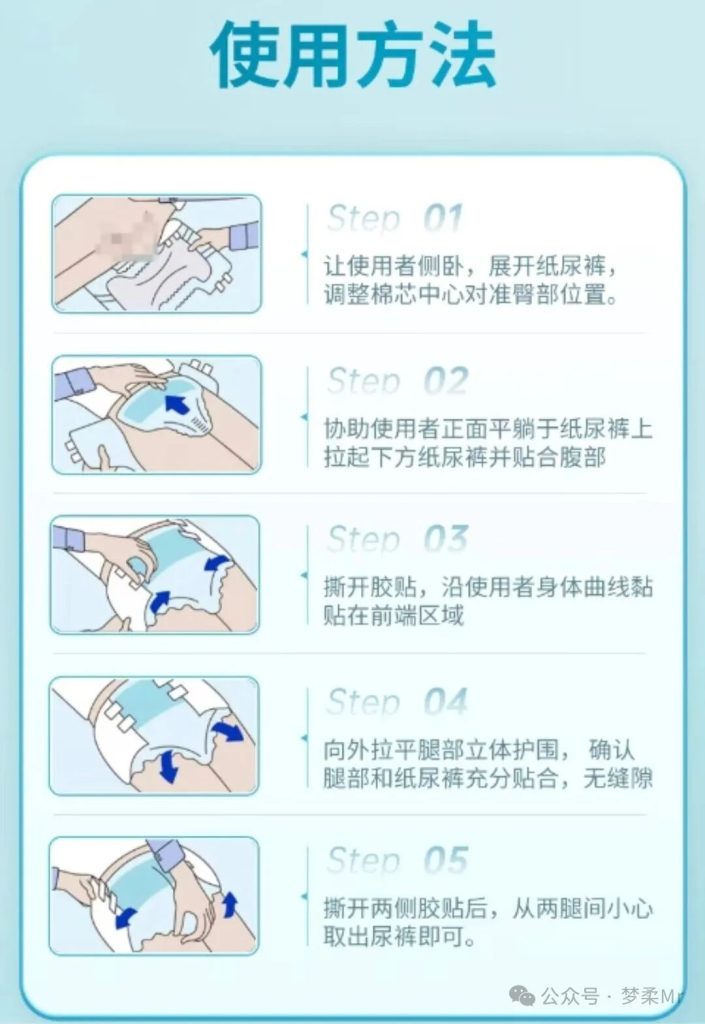 使用方法

Step 01
让使用者侧卧，展开纸尿裤，调整棉芯中心对准臀部位置。

Step 02
协助使用者正面平躺于纸尿裤上拉起下方纸尿裤并贴合腹部

Step 03
撕开胶贴，沿使用者身体曲线黏贴在前端区域

Step 04
向外拉平腿部立体护围， 确认腿部和纸尿裤充分贴合，无缝隙

Step 05
撕开两侧胶贴后，从两腿间小心取出尿裤即可。

公众号 · 梦柔Mr